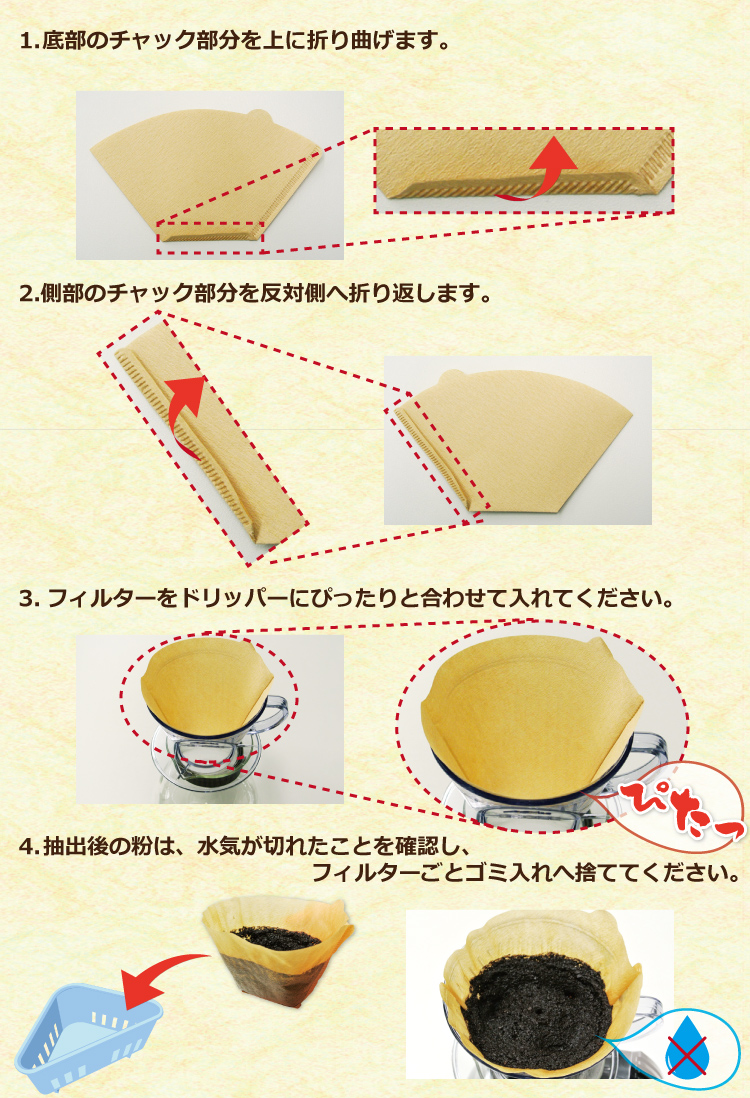 1.底部のチャック部分を上に折り曲げます。

2.側部のチャック部分を反対側へ折り返します。

3. フィルターをドリッパーにぴったりと合わせて入れてください。

ぴたっ

4.抽出後の粉は、水気が切れたことを確認し、フィルターごとゴミ入れへ捨ててください。