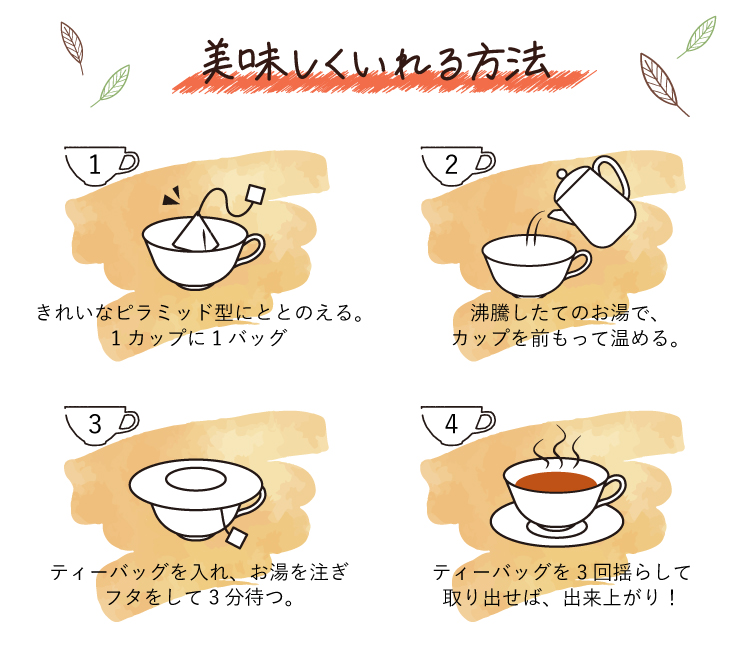 美味しくいれる方法

1

きれいなピラミッド型にととのえる。
1カップに1バッグ

2

沸騰したてのお湯で、
カップを前もって温める。

3

ティーバッグを入れ、お湯を注ぎ
フタをして3分待つ。

4

ティーバッグを3回揺らして
取り出せば、出来上がり！